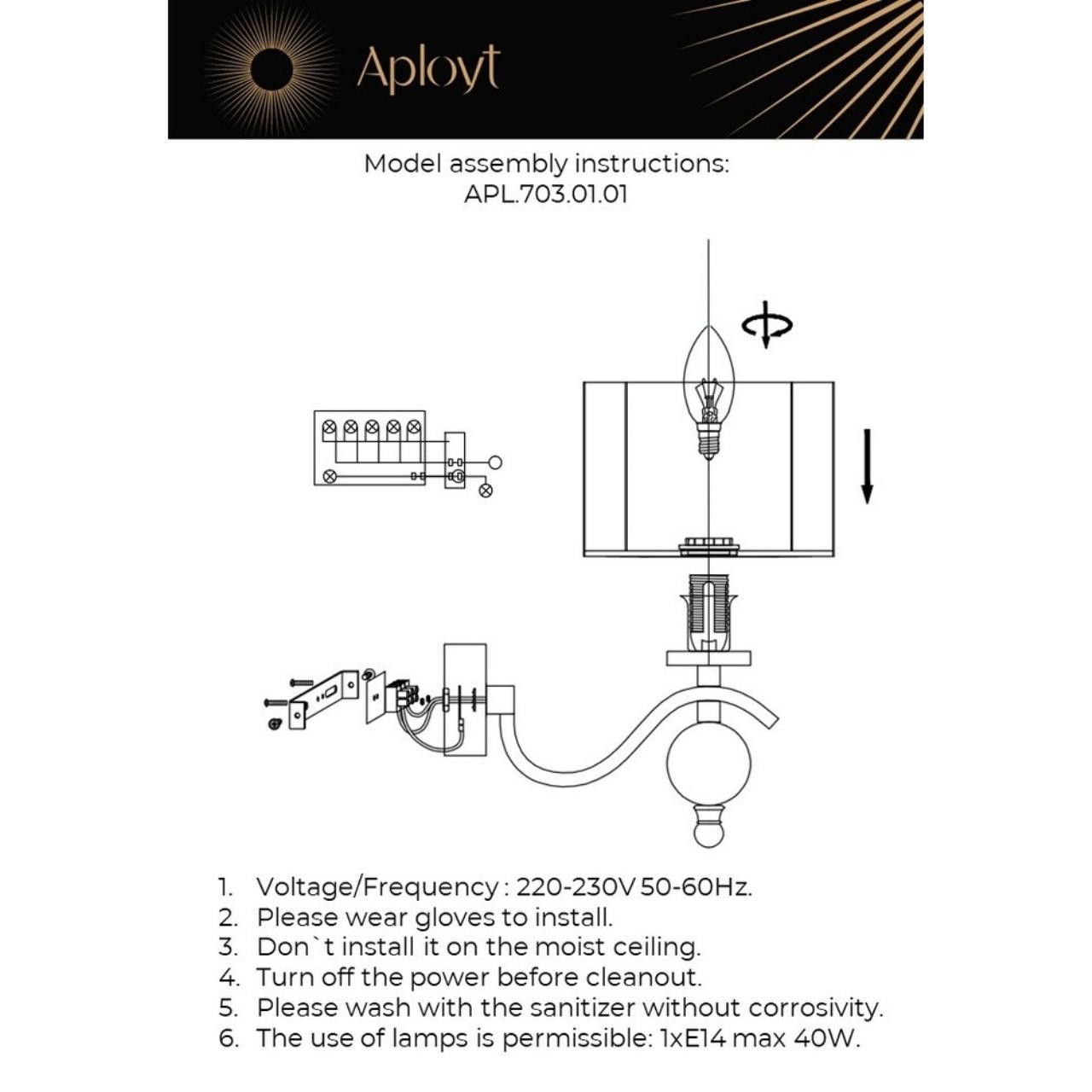 Aployt

Model assembly instructions:
APL.703.01.01

1. Voltage/Frequency : 220-230V 50-60Hz.
2. Please wear gloves to install.
3. Don`t install it on the moist ceiling.
4. Turn off the power before cleanout.
5. Please wash with the sanitizer without corrosivity.
6. The use of lamps is permissible: 1xE14 max 40W.