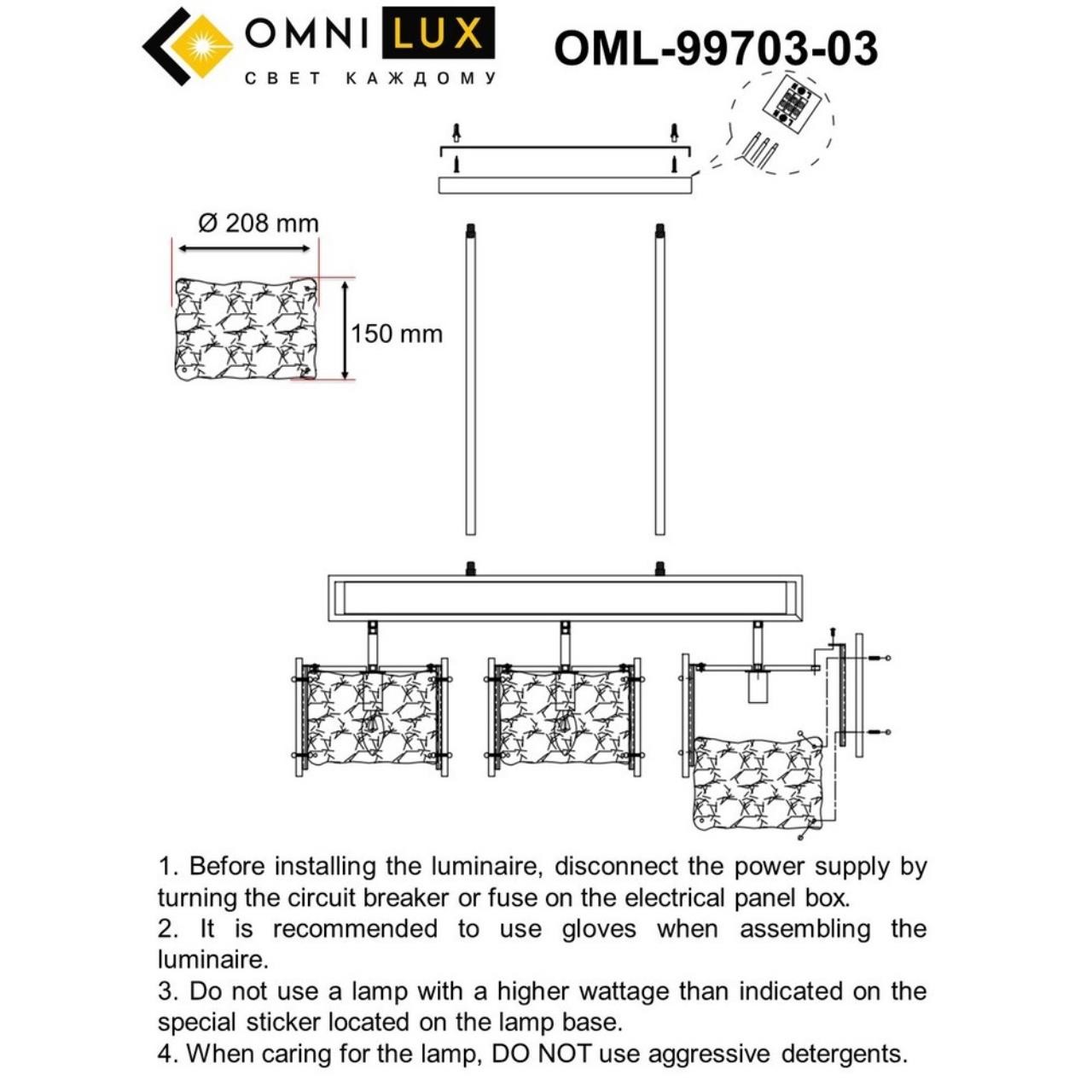 OMNI LUX
СВЕТ КАЖДОМУ

OML-99703-03

Ø 208 mm

150 mm

1. Before installing the luminaire, disconnect the power supply by turning the circuit breaker or fuse on the electrical panel box.
2. It is recommended to use gloves when assembling the luminaire.
3. Do not use a lamp with a higher wattage than indicated on the special sticker located on the lamp base.
4. When caring for the lamp, DO NOT use aggressive detergents.