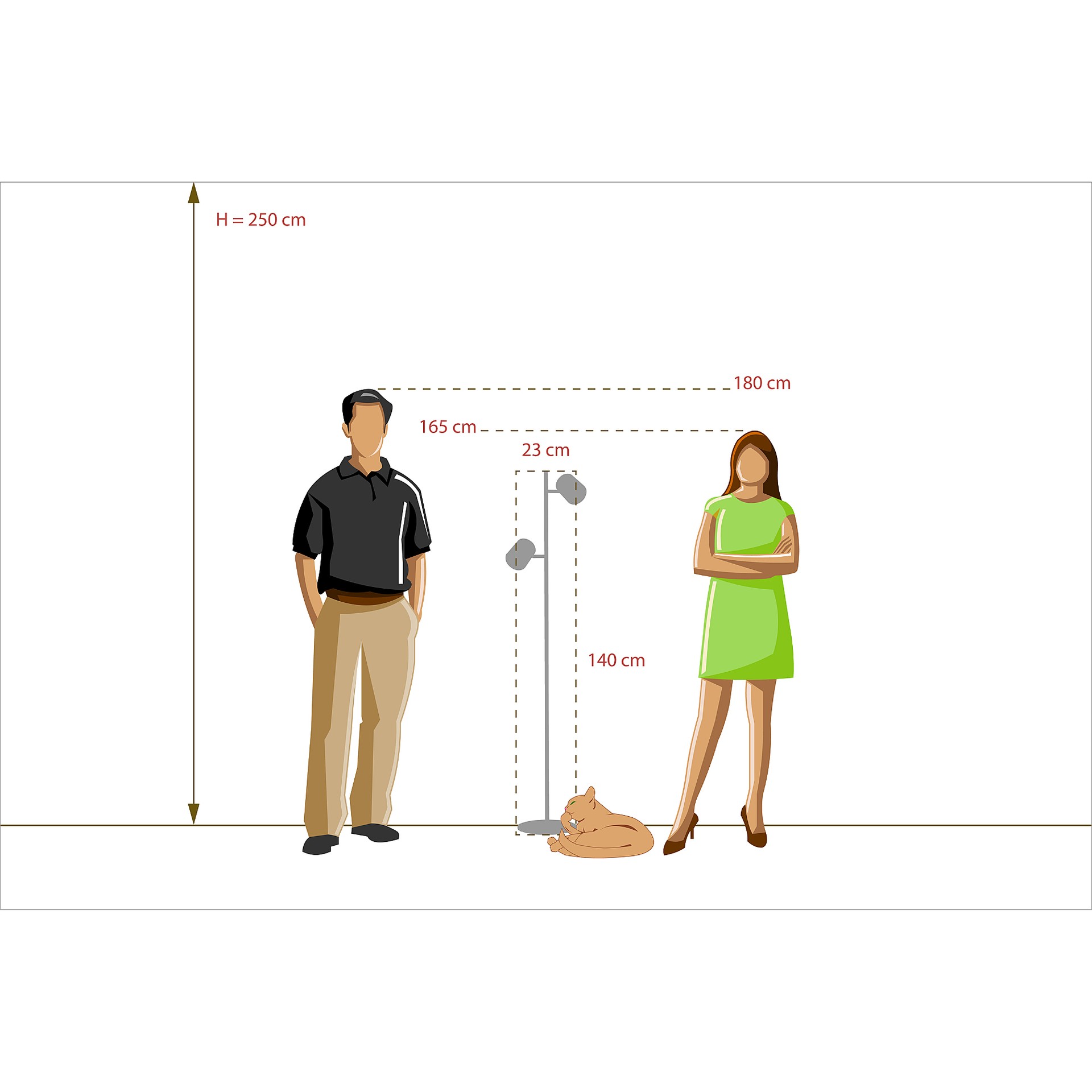 H = 250 cm

180 cm

165 cm

23 cm

140 cm