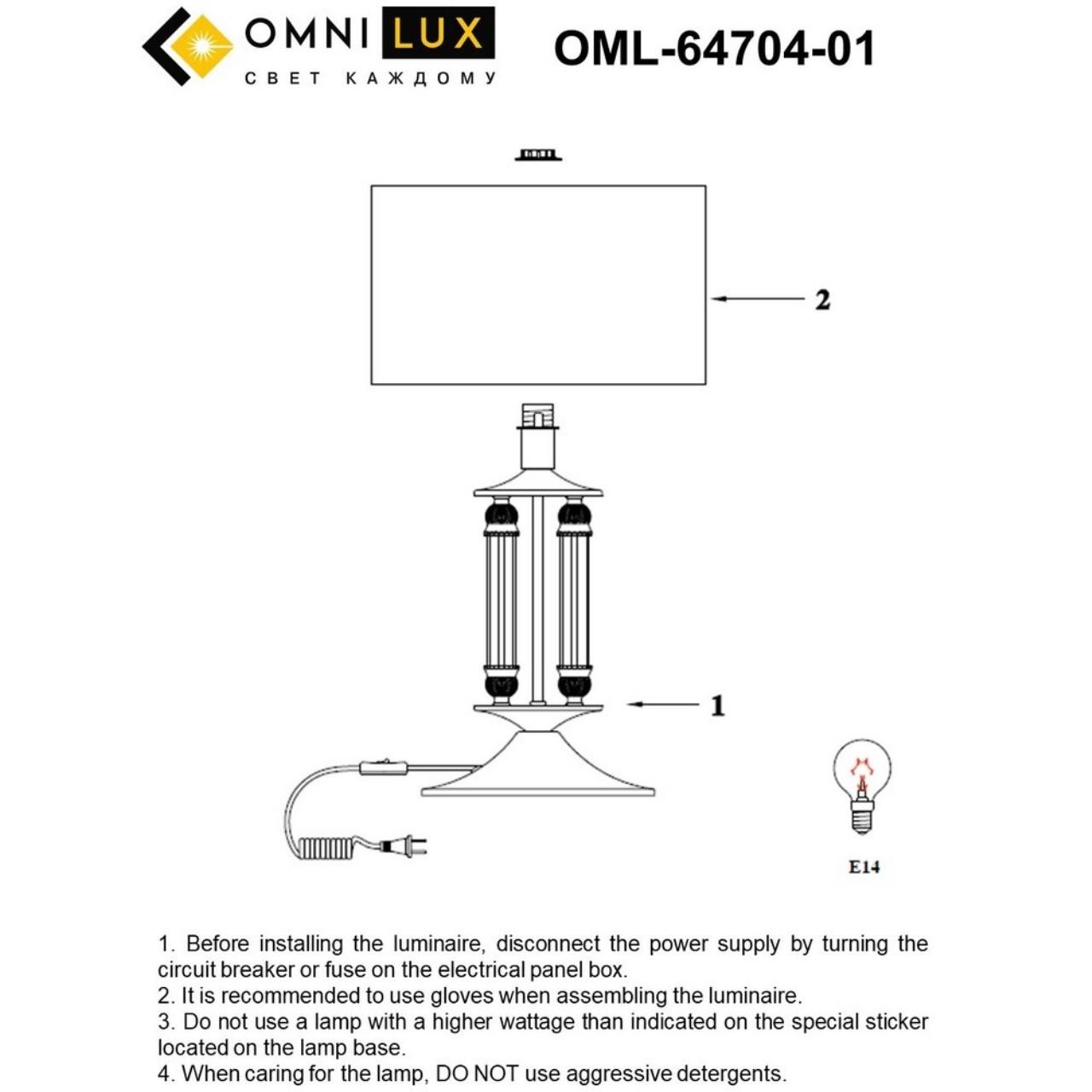 OMNI LUX
СВЕТ КАЖДОМУ

OML-64704-01

2

1

E14

1. Before installing the luminaire, disconnect the power supply by turning the circuit breaker or fuse on the electrical panel box.
2. It is recommended to use gloves when assembling the luminaire.
3. Do not use a lamp with a higher wattage than indicated on the special sticker located on the lamp base.
4. When caring for the lamp, DO NOT use aggressive detergents.